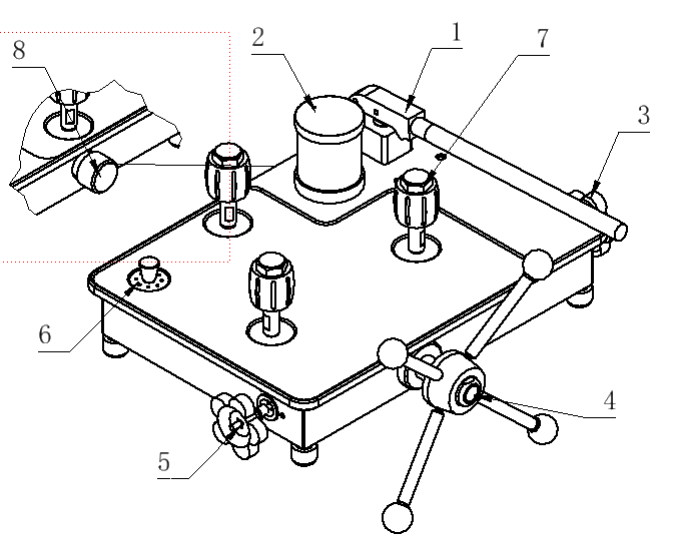 8
2
1
7
3
6
4
5